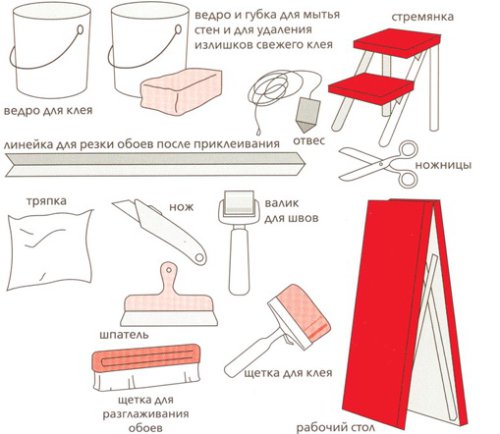 ведро и губка для мытья стен и для удаления излишков свежего клея

стремянка

ведро для клея

отвес

линейка для резки обоев после приклеивания

ножницы

тряпка

нож

валик для швов

шпатель

щетка для клея

щетка для разглаживания обоев

рабочий стол