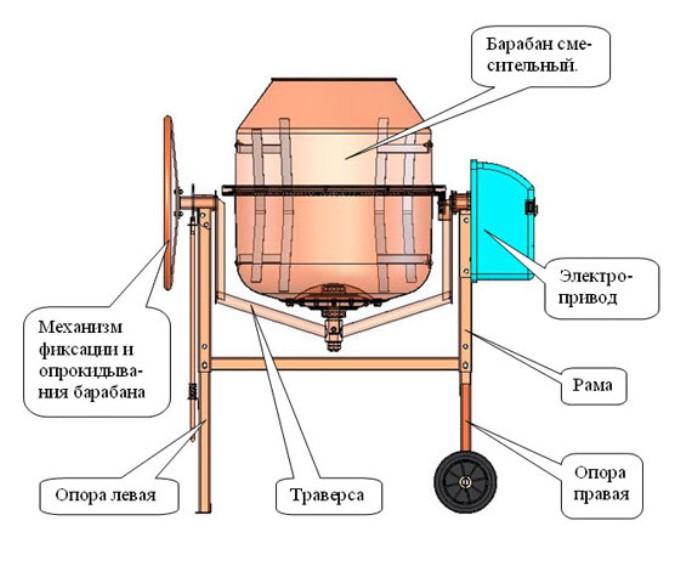 Барабан смесительный.

Электропривод

Механизм фиксации и опрокидывания барабана

Рама

Опора левая

Траверса

Опора правая