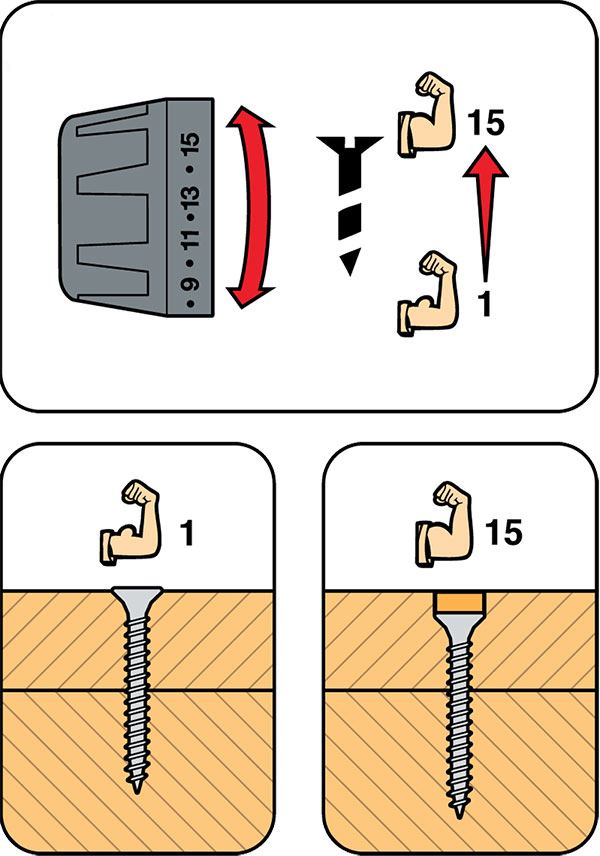 • 9 • 11 • 13 • 15

15

1

1

15