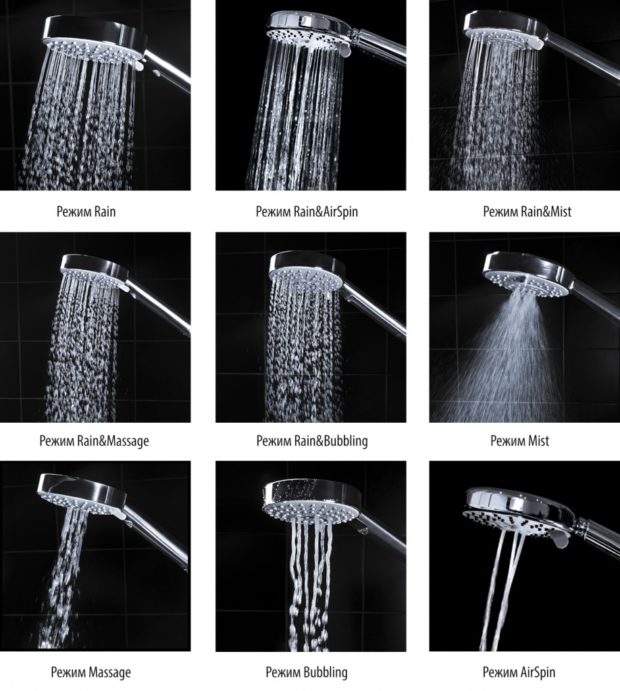 Режим Rain

Режим Rain&AirSpin

Режим Rain&Mist

Режим Rain&Massage

Режим Rain&Bubbling

Режим Mist

Режим Massage

Режим Bubbling

Режим AirSpin