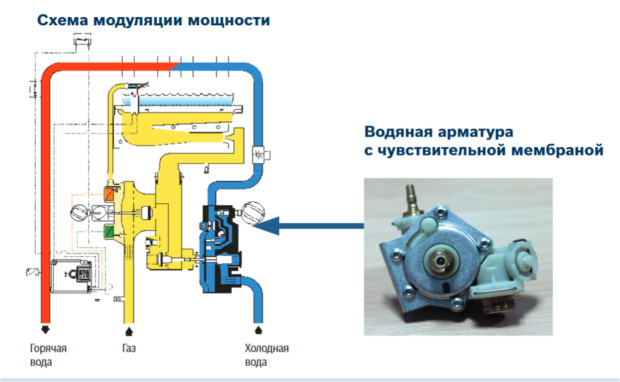 Схема модуляции мощности

Водяная арматура с чувствительной мембраной

Горячая вода

Газ

Холодная вода