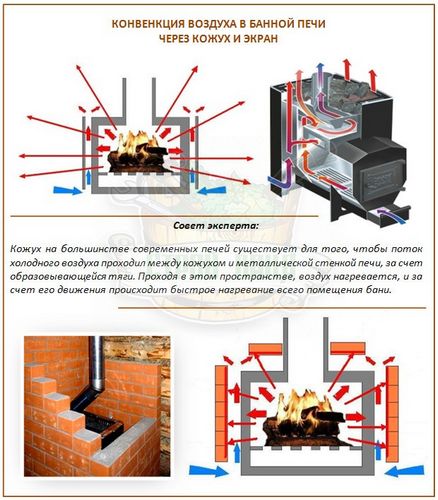 КОНВЕНКЦИЯ ВОЗДУХА В БАННОЙ ПЕЧИ
ЧЕРЕЗ КОЖУХ И ЭКРАН

Совет эксперта:

Кожух на большинстве современных печей существует для того, чтобы поток холодного воздуха проходил между кожухом и металлической стенкой печи, за счет образовывающейся тяги. Проходя в этом пространстве, воздух нагревается, и за счет его движения происходит быстрое нагревание всего помещения бани.