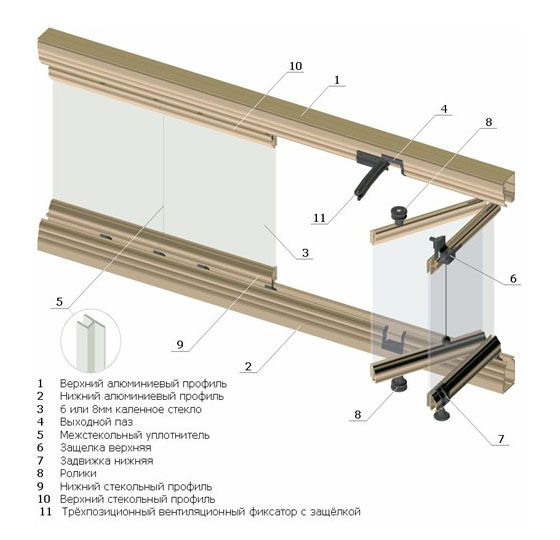 10
1
4
8
11
3
6
5
9
2
8
7

1 Верхний алюминиевый профиль
2 Нижний алюминиевый профиль
3 6 или 8мм каленное стекло
4 Выходной паз
5 Межстекольный уплотнитель
6 Защелка верхняя
7 Задвижка нижняя
8 Ролики
9 Нижний стекольный профиль
10 Верхний стекольный профиль
11 Трёхпозиционный вентиляционный фиксатор с защёлкой