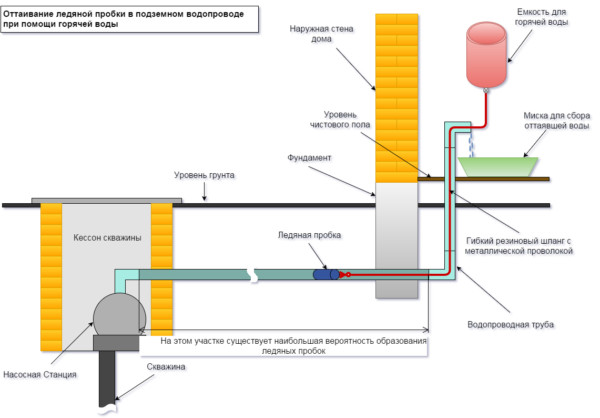 Оттаивание ледяной пробки в подземном водопроводе при помощи горячей воды

Наружная стена дома

Емкость для горячей воды

Уровень чистового пола

Миска для сбора оттаявшей воды

Фундамент

Уровень грунта

Кессон скважины

Ледяная пробка

Гибкий резиновый шланг с металлической проволокой

Водопроводная труба

На этом участке существует наибольшая вероятность образования ледяных пробок

Насосная Станция

Скважина