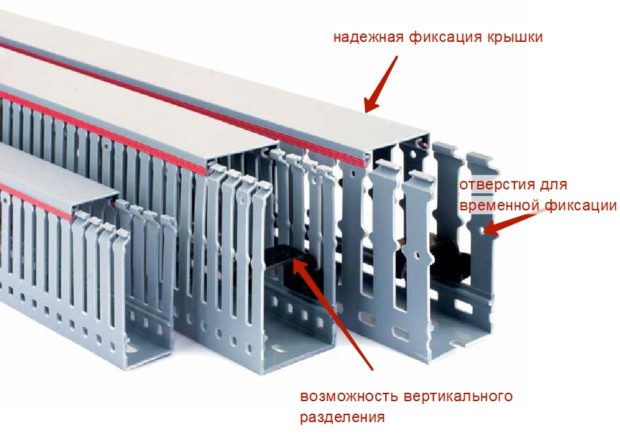 надежная фиксация крышки

отверстия для временной фиксации

возможность вертикального разделения