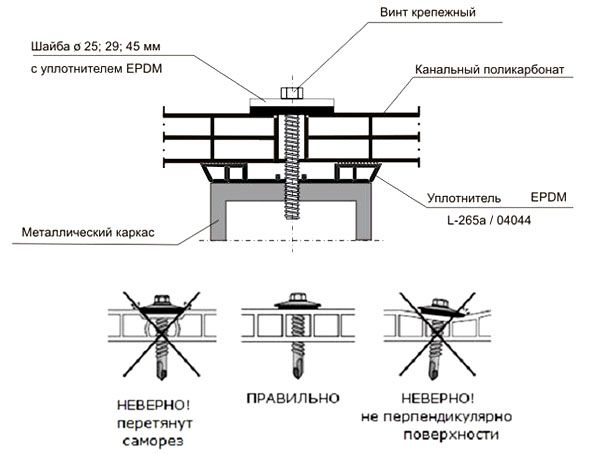 Винт крепежный

Шайба ø 25; 29; 45 мм
с уплотнителем EPDM

Канальный поликарбонат

Уплотнитель EPDM
L-265a / 04044

Металлический каркас

НЕВЕРНО!
перетянут
саморез

ПРАВИЛЬНО

НЕВЕРНО!
не перпендикулярно
поверхности