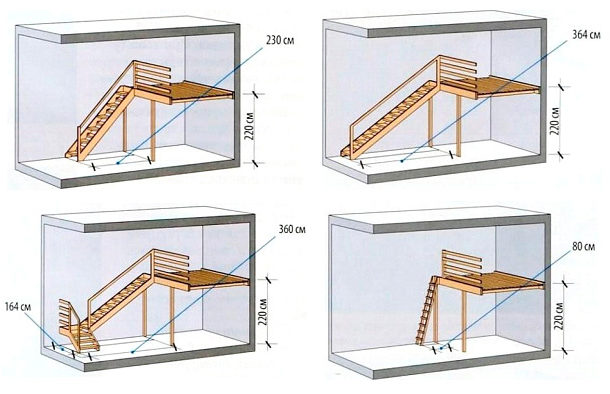 230 см

220 см

364 см

220 см

360 см

164 см

220 см

80 см

220 см