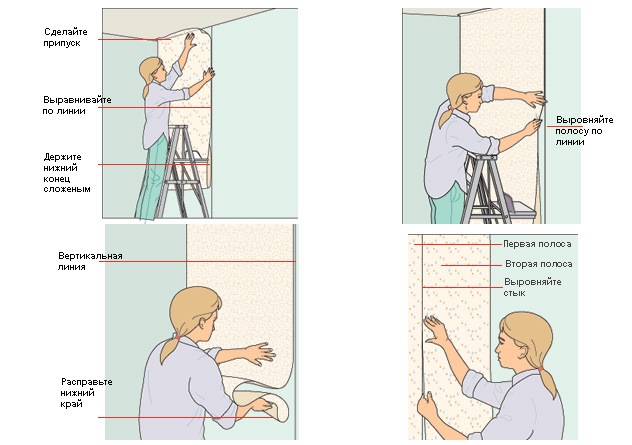 Сделайте припуск

Выравнивайте по линии

Держите нижний конец сложеным

Выровняйте полосу по линии

Вертикальная линия

Расправьте нижний край

Первая полоса

Вторая полоса

Выровняйте стык