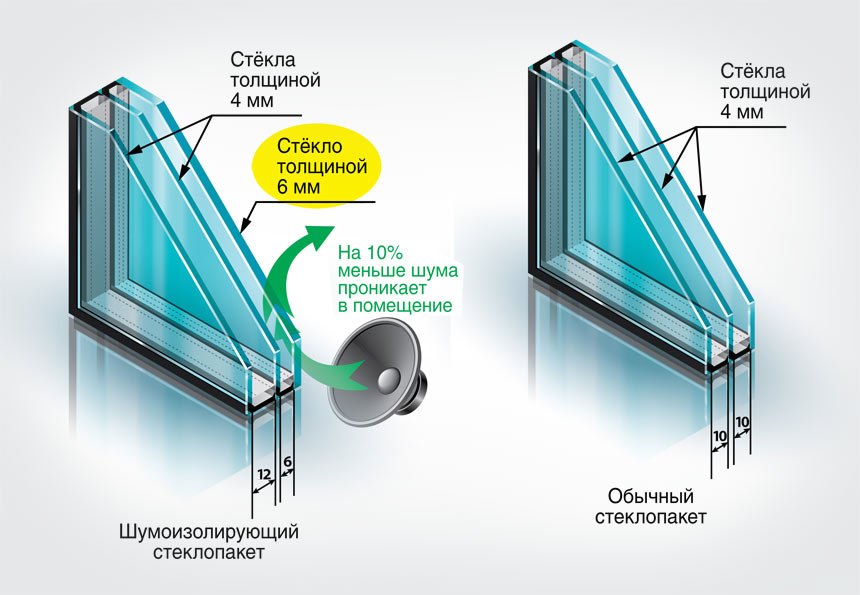 Стёкла толщиной 4 мм

Стёкло толщиной 6 мм

На 10% меньше шума проникает в помещение

12

6

Шумоизолирующий стеклопакет

Стёкла толщиной 4 мм

10

10

Обычный стеклопакет