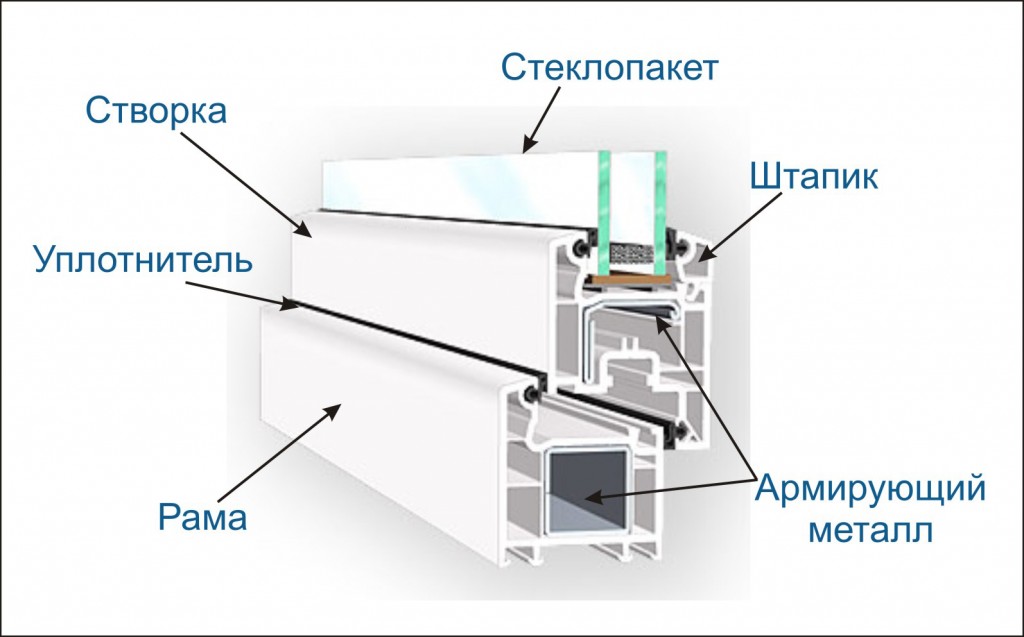 Стеклопакет

Створка

Штапик

Уплотнитель

Рама

Армирующий металл