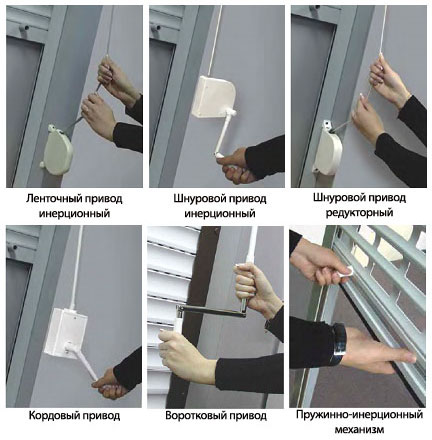 Ленточный привод инерционный

Шнуровой привод инерционный

Шнуровой привод редукторный

Кордовый привод

Воротковый привод

Пружинно-инерционный механизм