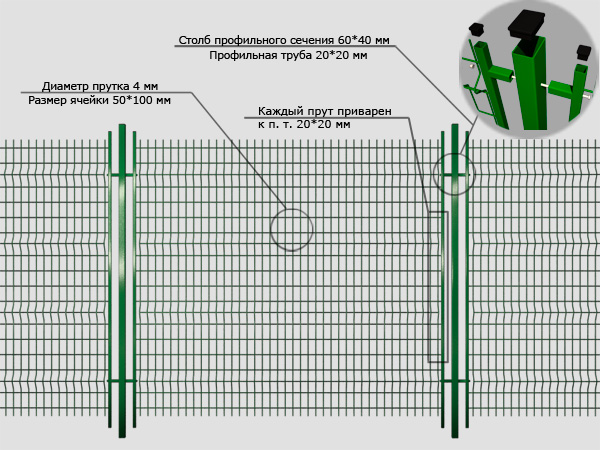 Столб профильного сечения 60*40 мм
Профильная труба 20*20 мм

Диаметр прутка 4 мм
Размер ячейки 50*100 мм

Каждый прут приварен
к п. т. 20*20 мм